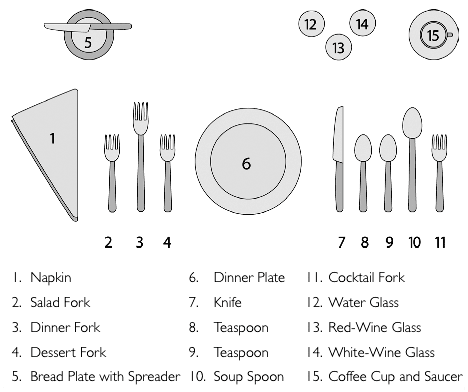 5

12
14
13
15

1

6

2 3 4

7 8 9 10 11

1. Napkin
2. Salad Fork
3. Dinner Fork
4. Dessert Fork
5. Bread Plate with Spreader

6. Dinner Plate
7. Knife
8. Teaspoon
9. Teaspoon
10. Soup Spoon

11. Cocktail Fork
12. Water Glass
13. Red-Wine Glass
14. White-Wine Glass
15. Coffee Cup and Saucer